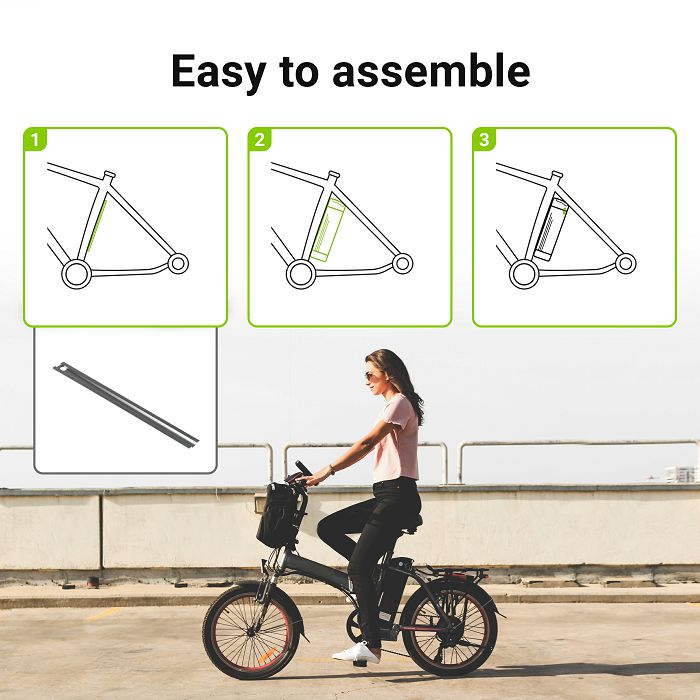 Easy to assemble

1

2

3